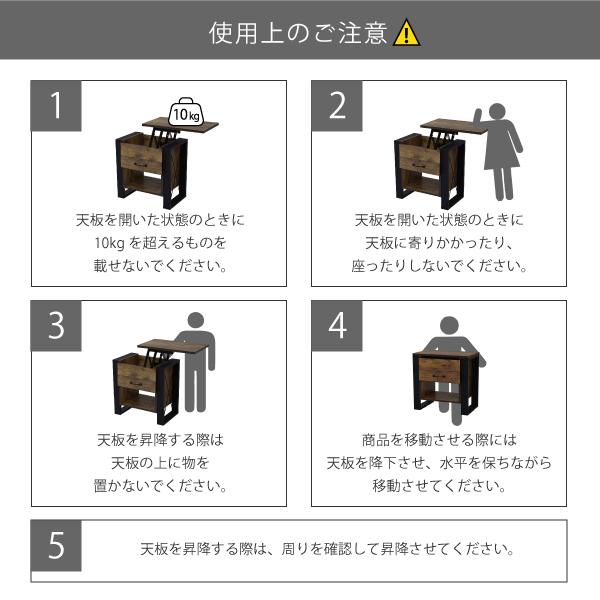 使用上のご注意

1

10kg

天板を開いた状態のときに
10kg を超えるものを
載せないでください。

2

天板を開いた状態のときに
天板に寄りかかったり、
座ったりしないでください。

3

天板を昇降する際は
天板の上に物を
置かないでください。

4

商品を移動させる際には
天板を降下させ、水平を保ちながら
移動させてください。

5

天板を昇降する際は、周りを確認して昇降させてください。