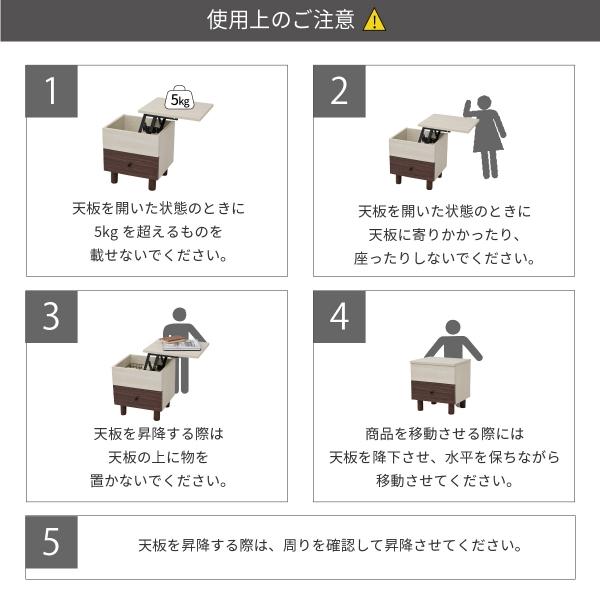 使用上のご注意

1

5kg

天板を開いた状態のときに
5kg を超えるものを
載せないでください。

2

天板を開いた状態のときに
天板に寄りかかったり、
座ったりしないでください。

3

天板を昇降する際は
天板の上に物を
置かないでください。

4

商品を移動させる際には
天板を降下させ、水平を保ちながら
移動させてください。

5

天板を昇降する際は、周りを確認して昇降させてください。