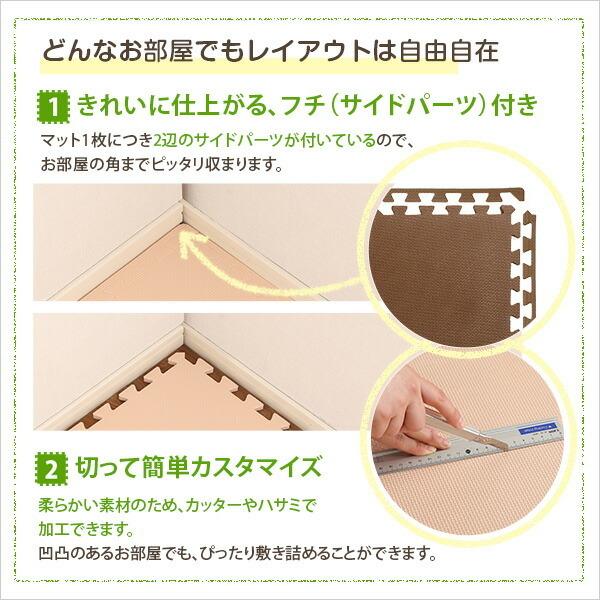 どんなお部屋でもレイアウトは自由自在

1 きれいに仕上がる、フチ（サイドパーツ）付き

マット1枚につき2辺のサイドパーツが付いているので、お部屋の角までピッタリ収まります。

2 切って簡単カスタマイズ

柔らかい素材のため、カッターやハサミで加工できます。
凹凸のあるお部屋でも、ぴったり敷き詰めることができます。