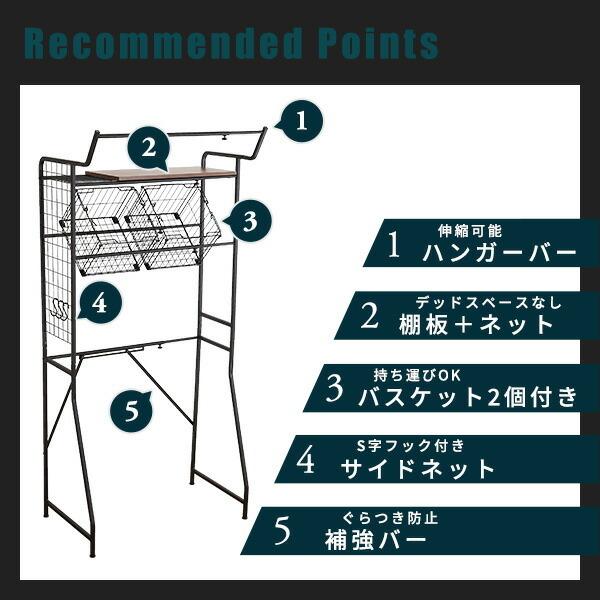 Recommended Points

1

2

3

4

5

1 伸縮可能
ハンガーバー

2 デッドスペースなし
棚板＋ネット

3 持ち運びOK
バスケット2個付き

4 S字フック付き
サイドネット

5 ぐらつき防止
補強バー