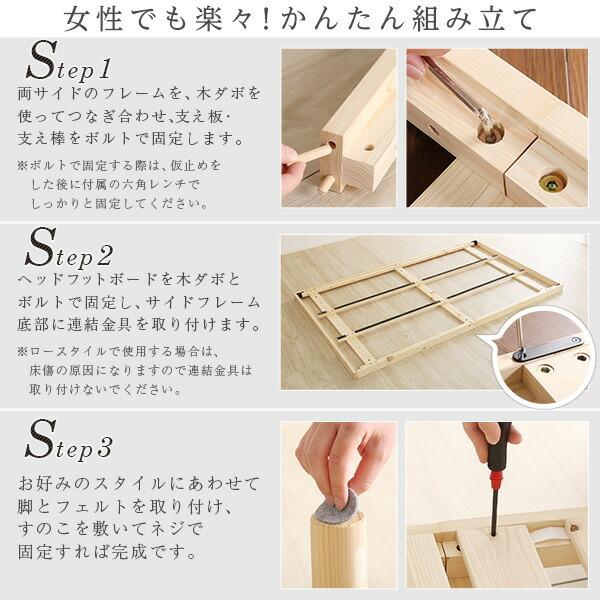 女性でも楽々!かんたん組み立て

Step1

両サイドのフレームを、木ダボを使ってつなぎ合わせ､支え板･支え棒をボルトで固定します。

※ボルトで固定する際は、仮止めをした後に付属の六角レンチでしっかりと固定してください。

Step2

ヘッドフットボードを木ダボとボルトで固定し、サイドフレーム底部に連結金具を取り付けます。

※ロースタイルで使用する場合は、床傷の原因になりますので連結金具は取り付けないでください。

Step3

お好みのスタイルにあわせて脚とフェルトを取り付け、すのこを敷いてネジで固定すれば完成です。