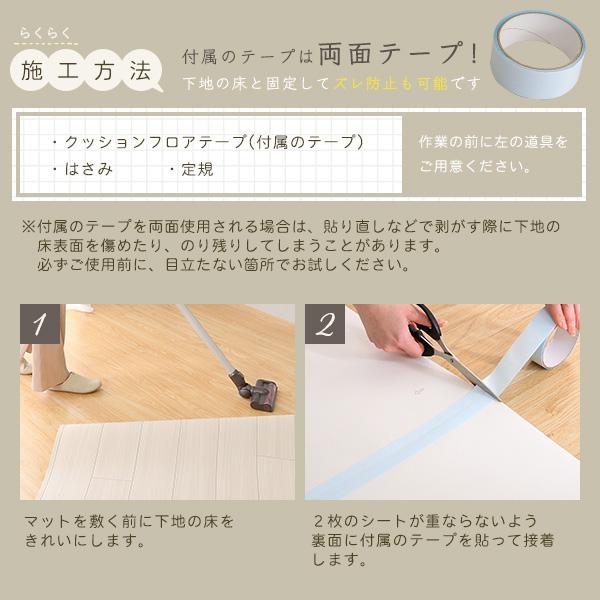 らくらく
施工方法

付属のテープは両面テープ！
下地の床と固定してズレ防止も可能です

・クッションフロアテープ（付属のテープ）
・はさみ　・定規

作業の前に左の道具をご用意ください。

※付属のテープを両面使用される場合は、貼り直しなどで剥がす際に下地の床表面を傷めたり、のり残りしてしまうことがあります。
必ずご使用前に、目立たない箇所でお試しください。

1

マットを敷く前に下地の床をきれいにします。

2

２枚のシートが重ならないよう裏面に付属のテープを貼って接着します。