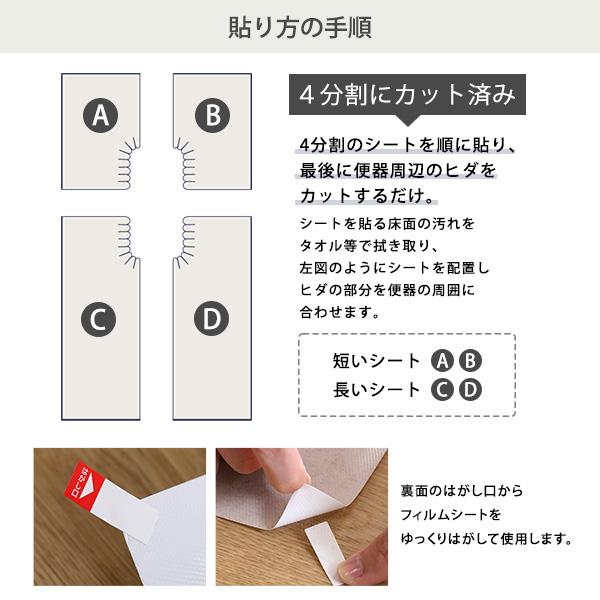 貼り方の手順

A

B

C

D

4分割にカット済み

4分割のシートを順に貼り、最後に便器周辺のヒダをカットするだけ。

シートを貼る床面の汚れをタオル等で拭き取り、左図のようにシートを配置しヒダの部分を便器の周囲に合わせます。

短いシート A B
長いシート C D

はがし口

裏面のはがし口からフィルムシートをゆっくりはがして使用します。