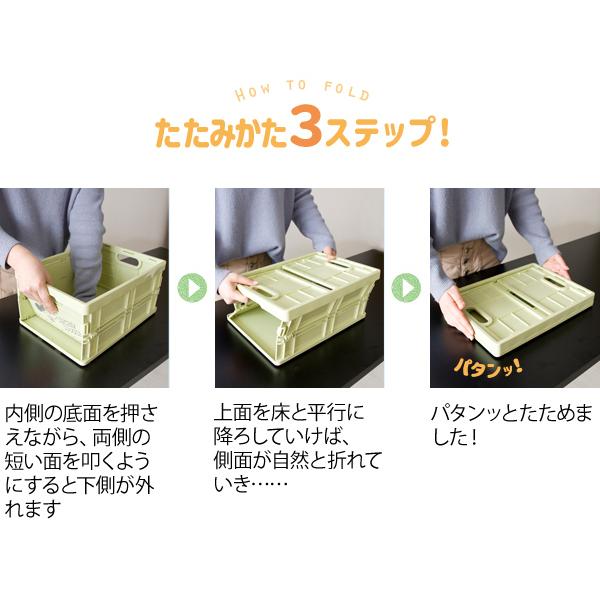 HOW TO FOLD

たたみかた3ステップ!

パタンッ!

内側の底面を押さえながら、両側の短い面を叩くようにすると下側が外れます

上面を床と平行に降ろしていけば、側面が自然と折れていき……

パタンッとたためました!