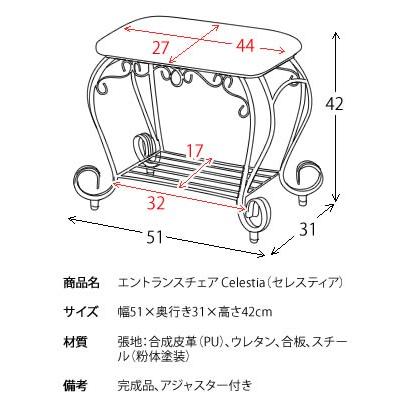 27
44
42
17
32
51
31

商品名　エントランスチェア Celestia（セレスティア）

サイズ　幅51×奥行き31×高さ42cm

材質　張地：合成皮革（PU）、ウレタン、合板、スチール（粉体塗装）

備考　完成品、アジャスター付き