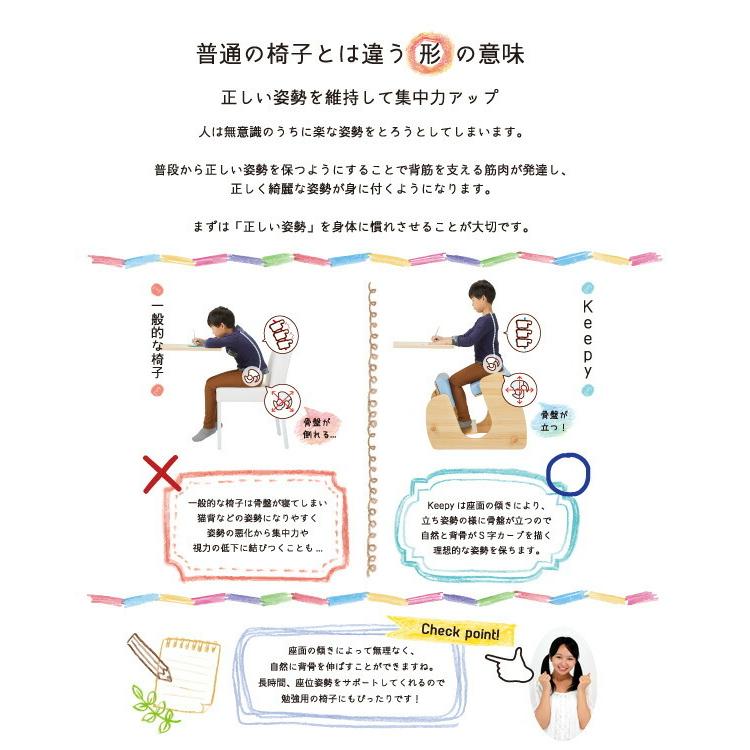 普通の椅子とは違う形の意味

正しい姿勢を維持して集中力アップ

人は無意識のうちに楽な姿勢をとろうとしてしまいます。

普段から正しい姿勢を保つようにすることで背筋を支える筋肉が発達し、正しく綺麗な姿勢が身に付くようになります。

まずは「正しい姿勢」を身体に慣れさせることが大切です。

一般的な椅子

骨盤が倒れる…

一般的な椅子は骨盤が寝てしまい猫背などの姿勢になりやすく姿勢の悪化から集中力や視力の低下に結びつくことも…

Keepy

骨盤が立つ！

Keepyは座面の傾きにより、立ち姿勢の様に骨盤が立つので自然と背骨がS字カーブを描く理想的な姿勢を保ちます。

Check point!

座面の傾きによって無理なく、自然に背骨を伸ばすことができますね。長時間、座位姿勢をサポートしてくれるので勉強用の椅子にもぴったりです！