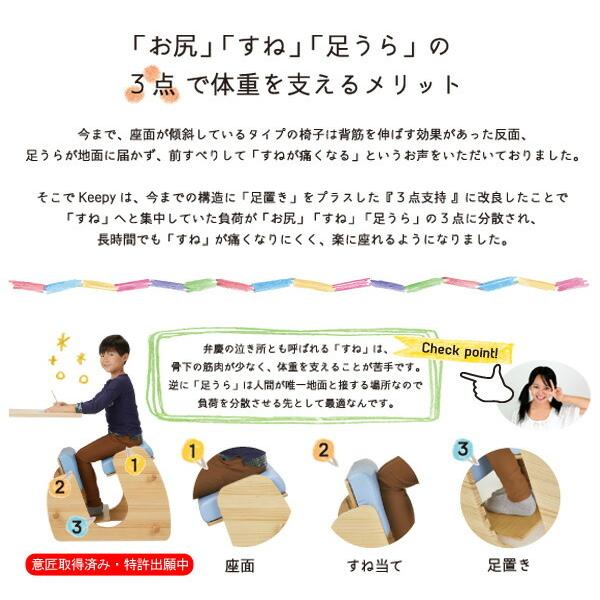 「お尻」「すね」「足うら」の
3点 で体重を支えるメリット

今まで、座面が傾斜しているタイプの椅子は背筋を伸ばす効果があった反面、足うらが地面に届かず、前すべりして「すねが痛くなる」というお声をいただいておりました。

そこでKeepyは、今までの構造に「足置き」をプラスした『3点支持』に改良したことで「すね」へと集中していた負荷が「お尻」「すね」「足うら」の3点に分散され、長時間でも「すね」が痛くなりにくく、楽に座れるようになりました。

弁慶の泣き所とも呼ばれる「すね」は、骨下の筋肉が少なく、体重を支えることが苦手です。逆に「足うら」は人間が唯一地面と接する場所なので負荷を分散させる先として最適なんです。

Check point!

1
2
3

意匠取得済み・特許出願中

1
座面

2
すね当て

3
足置き