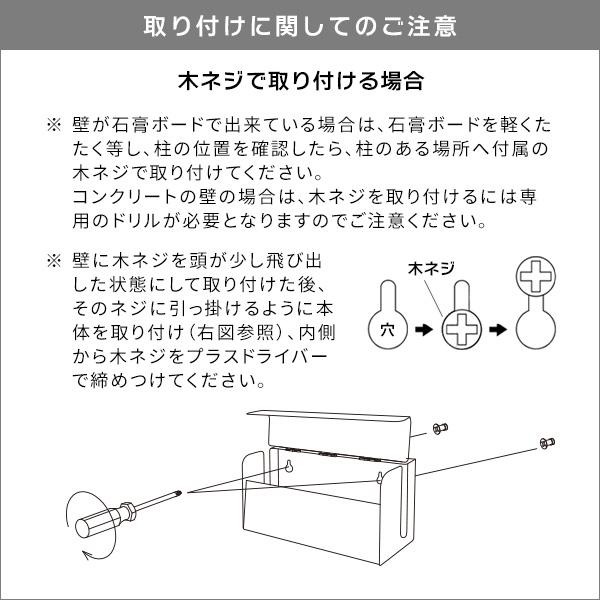 取り付けに関してのご注意

木ネジで取り付ける場合

※ 壁が石膏ボードで出来ている場合は、石膏ボードを軽くたたく等し、柱の位置を確認したら、柱のある場所へ付属の木ネジで取り付けてください。
コンクリートの壁の場合は、木ネジを取り付けるには専用のドリルが必要となりますのでご注意ください。

※ 壁に木ネジを頭が少し飛び出した状態にして取り付けた後、そのネジに引っ掛けるように本体を取り付け（右図参照）、内側から木ネジをプラスドライバーで締めつけてください。

木ネジ

穴