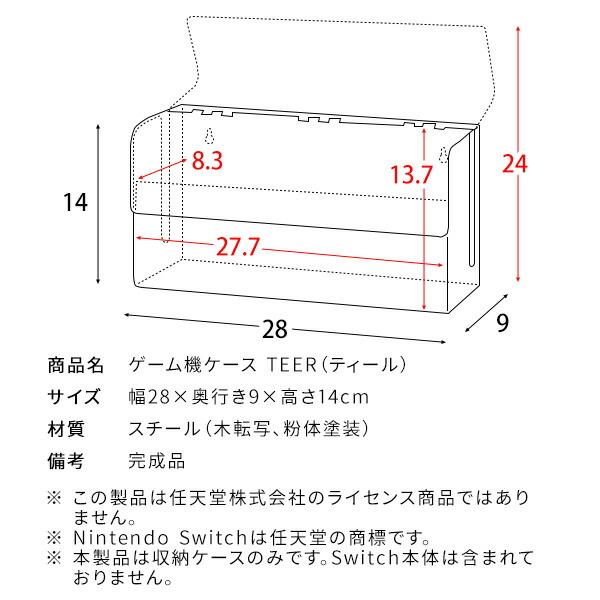 8.3
13.7
24
14
27.7
28
9

| 商品名 | ゲーム機ケース TEER（ティール） |
|---|---|
| サイズ | 幅28×奥行き9×高さ14cm |
| 材質 | スチール（木転写、粉体塗装） |
| 備考 | 完成品 |

※ この製品は任天堂株式会社のライセンス商品ではありません。
※ Nintendo Switchは任天堂の商標です。
※ 本製品は収納ケースのみです。Switch本体は含まれておりません。