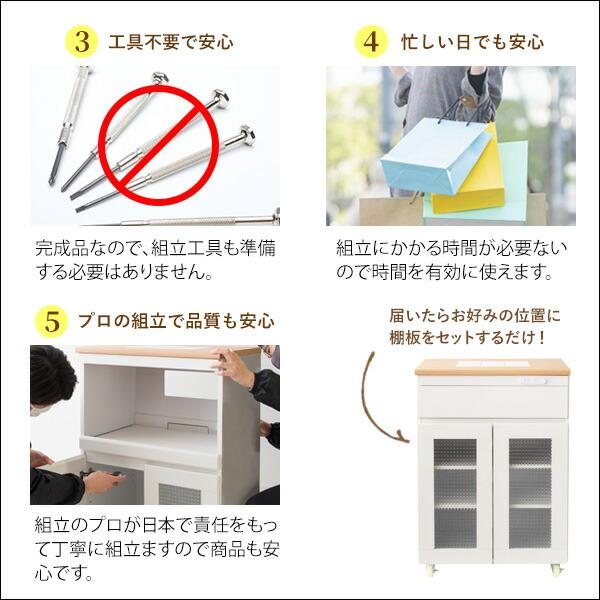 3 工具不要で安心

完成品なので、組立工具も準備する必要はありません。

4 忙しい日でも安心

組立にかかる時間が必要ないので時間を有効に使えます。

5 プロの組立で品質も安心

組立のプロが日本で責任をもって丁寧に組立ますので商品も安心です。

届いたらお好みの位置に棚板をセットするだけ！