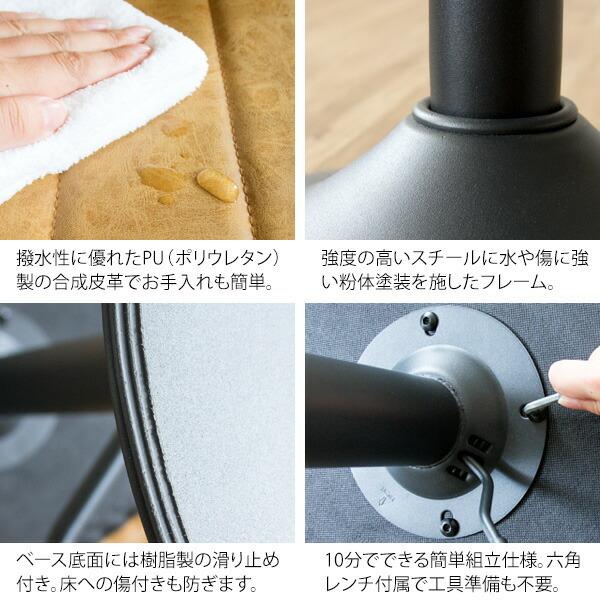 撥水性に優れたPU（ポリウレタン）製の合成皮革でお手入れも簡単。

強度の高いスチールに水や傷に強い粉体塗装を施したフレーム。

ベース底面には樹脂製の滑り止め付き。床への傷付きも防ぎます。

10分でできる簡単組立仕様。六角レンチ付属で工具準備も不要。