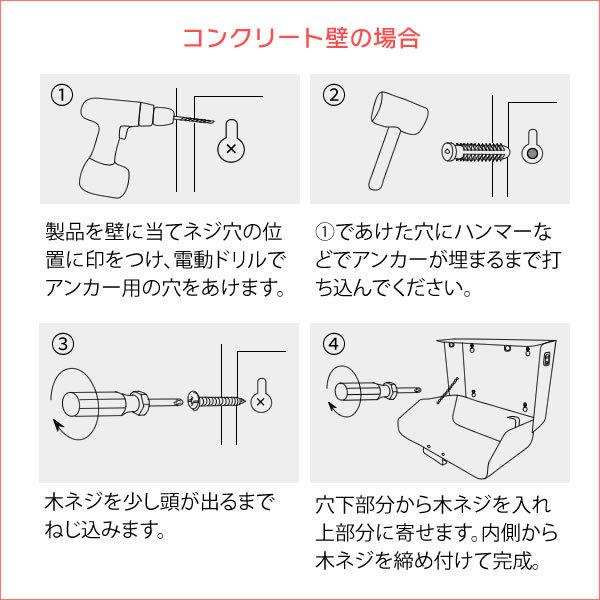 コンクリート壁の場合

①

製品を壁に当てネジ穴の位置に印をつけ、電動ドリルでアンカー用の穴をあけます。

②

①であけた穴にハンマーなどでアンカーが埋まるまで打ち込んでください。

③

木ネジを少し頭が出るまでねじ込みます。

④

穴下部分から木ネジを入れ上部分に寄せます。内側から木ネジを締め付けて完成。