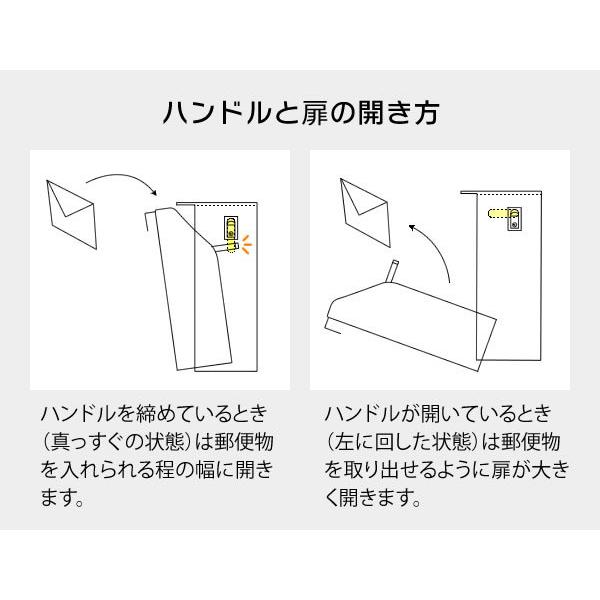 ハンドルと扉の開き方

ハンドルを締めているとき（真っすぐの状態）は郵便物を入れられる程の幅に開きます。

ハンドルが開いているとき（左に回した状態）は郵便物を取り出せるように扉が大きく開きます。