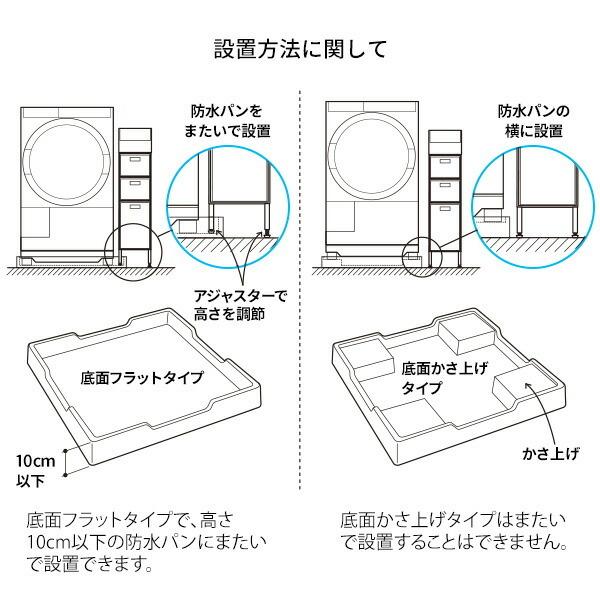 設置方法に関して

防水パンをまたいで設置

アジャスターで高さを調節

底面フラットタイプ

10cm以下

底面フラットタイプで、高さ10cm以下の防水パンにまたいで設置できます。

防水パンの横に設置

底面かさ上げタイプ

かさ上げ

底面かさ上げタイプはまたいで設置することはできません。