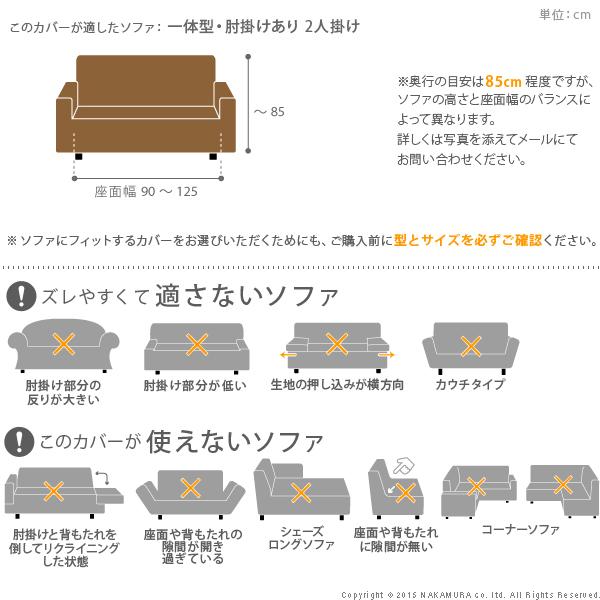 単位：cm

このカバーが適したソファ：一体型・肘掛けあり 2人掛け

～ 85

座面幅 90 ～ 125

※奥行の目安は85cm 程度ですが、ソファの高さと座面幅のバランスによって異なります。
詳しくは写真を添えてメールにてお問い合わせください。

※ ソファにフィットするカバーをお選びいただくためにも、ご購入前に型とサイズを必ずご確認ください。

ズレやすくて 適さないソファ

肘掛け部分の反りが大きい

肘掛け部分が低い

生地の押し込みが横方向

カウチタイプ

このカバーが 使えないソファ

肘掛けと背もたれを倒してリクライニングした状態

座面や背もたれの隙間が開き過ぎている

シェーズロングソファ

座面や背もたれに隙間が無い

コーナーソファ

Copyright © 2015 NAKAMURA co. ltd. All Rights Reserved.