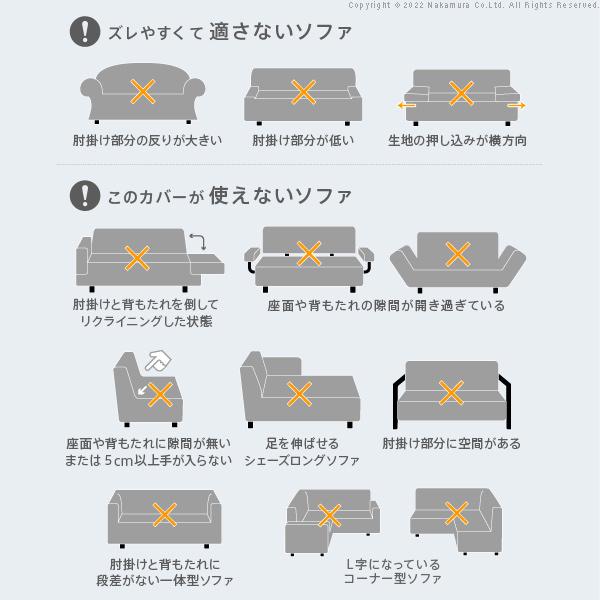 Copyright © 2022 Nakamura Co.Ltd. All Rights Reserved.

ズレやすくて 適さないソファ

肘掛け部分の反りが大きい

肘掛け部分が低い

生地の押し込みが横方向

このカバーが 使えないソファ

肘掛けと背もたれを倒して
リクライニングした状態

座面や背もたれの隙間が開き過ぎている

座面や背もたれに隙間が無い
または 5cm以上手が入らない

足を伸ばせる
シェーズロングソファ

肘掛け部分に空間がある

肘掛けと背もたれに
段差がない一体型ソファ

L字になっている
コーナー型ソファ