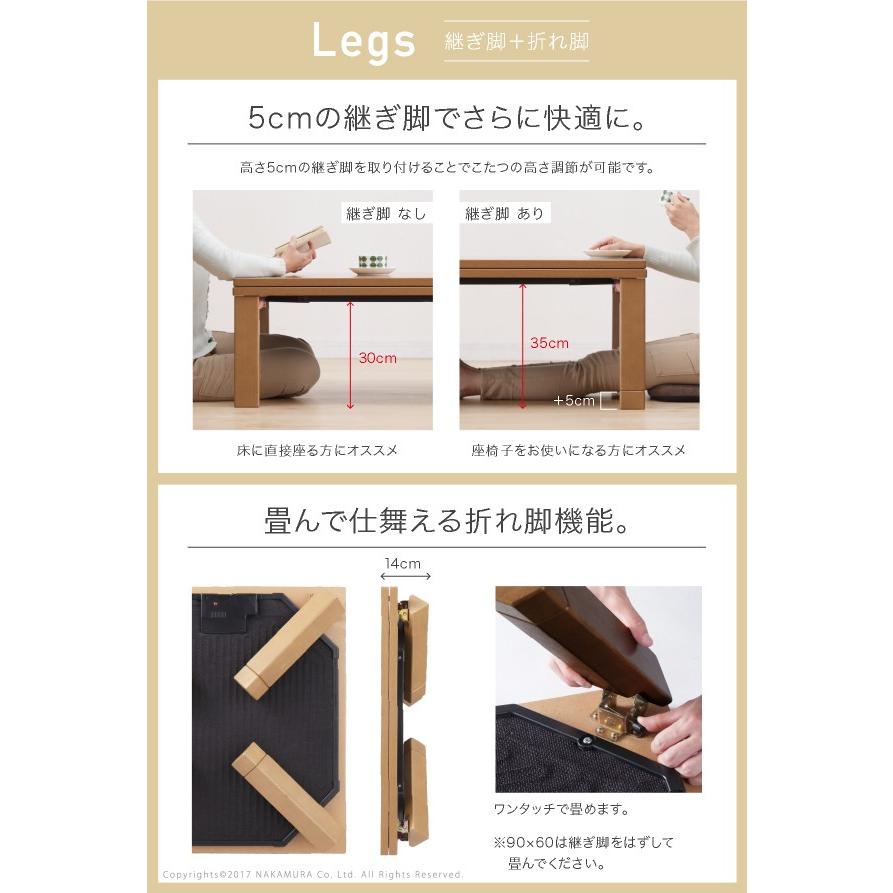 Legs 継ぎ脚＋折れ脚

5cmの継ぎ脚でさらに快適に。

高さ5cmの継ぎ脚を取り付けることでこたつの高さ調節が可能です。

継ぎ脚 なし

30cm

床に直接座る方にオススメ

継ぎ脚 あり

35cm

+5cm

座椅子をお使いになる方にオススメ

畳んで仕舞える折れ脚機能。

14cm

ワンタッチで畳めます。

※90×60は継ぎ脚をはずして畳んでください。

Copyrights©2017 NAKAMURA Co. Ltd. All Rights Reserved.