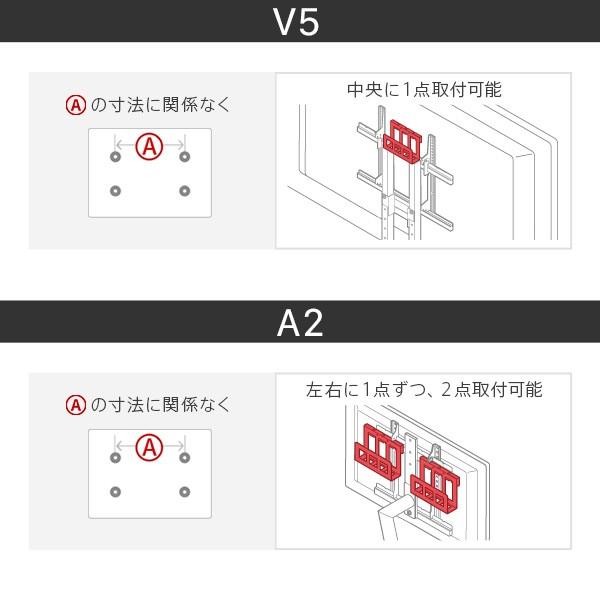 V5

Ⓐの寸法に関係なく

Ⓐ

中央に1点取付可能

A2

Ⓐの寸法に関係なく

Ⓐ

左右に1点ずつ、2点取付可能