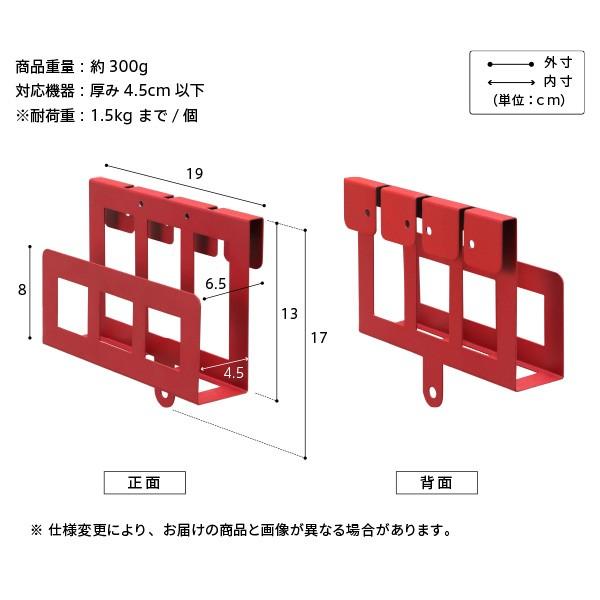 商品重量：約 300g
対応機器：厚み 4.5cm 以下
※耐荷重：1.5kg まで / 個

外寸
内寸
(単位：cm)

19
8
6.5
13
17
4.5

正面

背面

※ 仕様変更により、お届けの商品と画像が異なる場合があります。