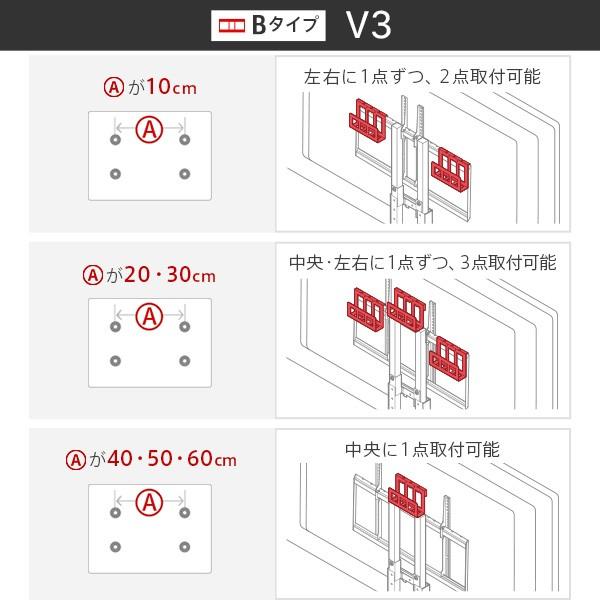 Bタイプ V3

Ⓐが10cm

Ⓐ

左右に1点ずつ、2点取付可能

Ⓐが20・30cm

Ⓐ

中央・左右に1点ずつ、3点取付可能

Ⓐが40・50・60cm

Ⓐ

中央に1点取付可能