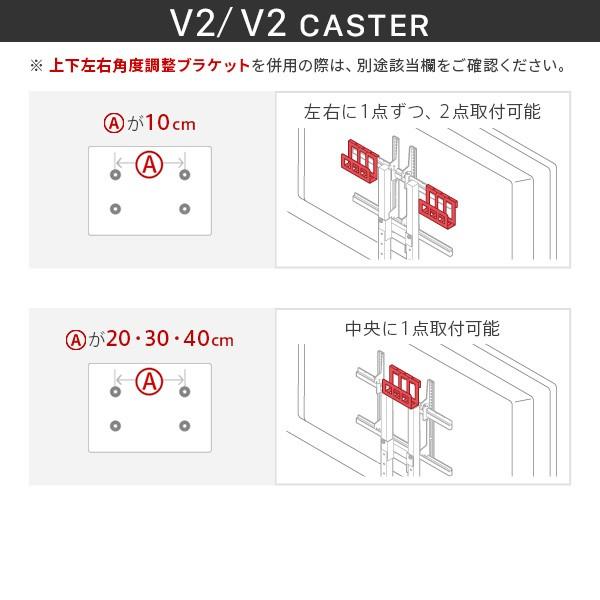 V2/ V2 CASTER

※ 上下左右角度調整ブラケットを併用の際は、別途該当欄をご確認ください。

Ⓐが10cm

Ⓐ

左右に1点ずつ、2点取付可能

Ⓐが20・30・40cm

Ⓐ

中央に1点取付可能