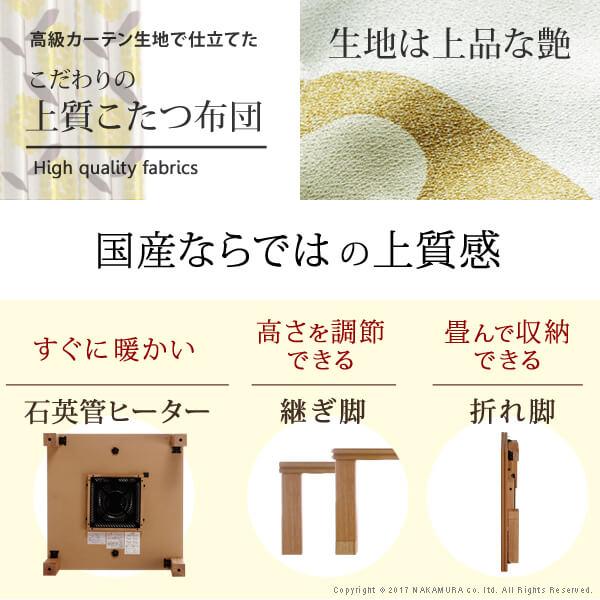 高級カーテン生地で仕立てた

こだわりの

上質こたつ布団

High quality fabrics

生地は上品な艶

国産ならではの上質感

すぐに暖かい

石英管ヒーター

高さを調節できる

継ぎ脚

畳んで収納できる

折れ脚

Copyright © 2017 NAKAMURA co. ltd. All Rights Reserved.