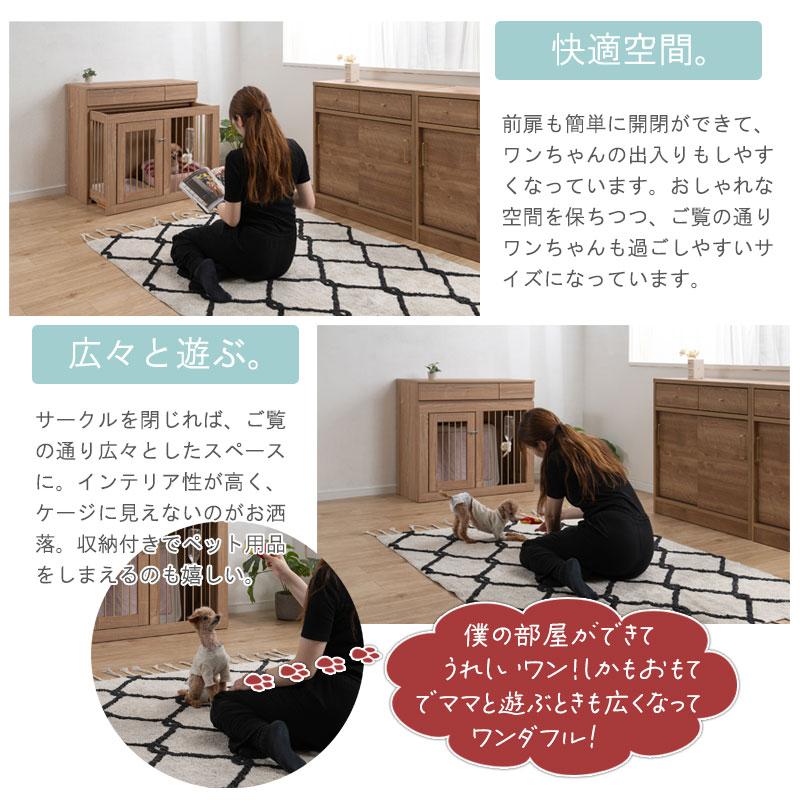 快適空間。

前扉も簡単に開閉ができて、ワンちゃんの出入りもしやすくなっています。おしゃれな空間を保ちつつ、ご覧の通りワンちゃんも過ごしやすいサイズになっています。

広々と遊ぶ。

サークルを閉じれば、ご覧の通り広々としたスペースに。インテリア性が高く、ケージに見えないのがお洒落。収納付きでペット用品をしまえるのも嬉しい。

僕の部屋ができてうれしいワン!しかもおもてでママと遊ぶときも広くなってワンダフル!