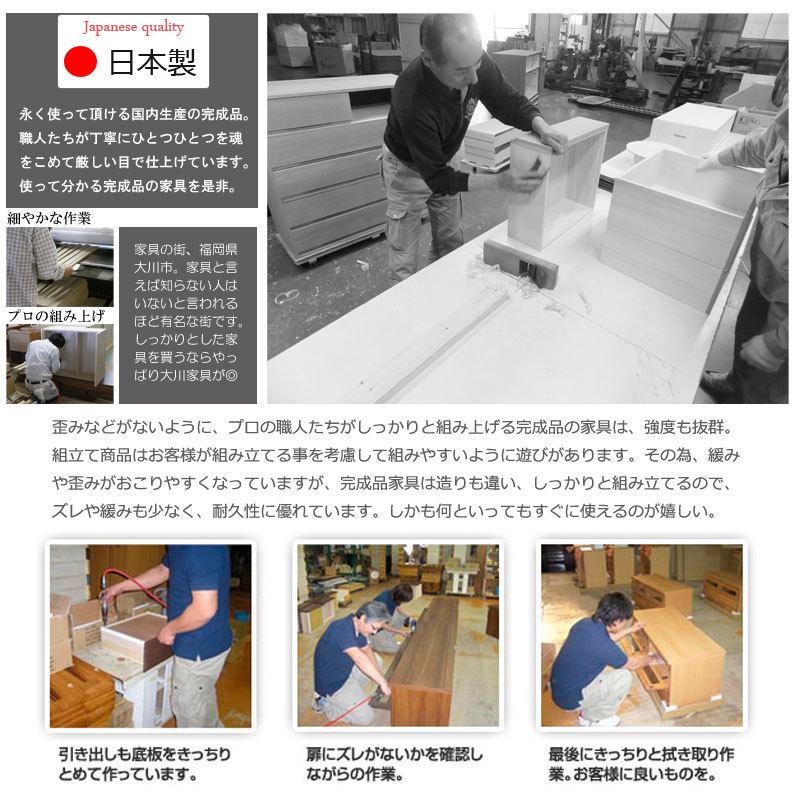 Japanese quality
日本製

永く使って頂ける国内生産の完成品。職人たちが丁寧にひとつひとつを魂をこめて厳しい目で仕上げています。使って分かる完成品の家具を是非。

細やかな作業

プロの組み上げ

家具の街、福岡県大川市。家具と言えば知らない人はいないと言われるほど有名な街です。しっかりとした家具を買うならやっぱり大川家具が◎

歪みなどがないように、プロの職人たちがしっかりと組み上げる完成品の家具は、強度も抜群。組立て商品はお客様が組み立てる事を考慮して組みやすいように遊びがあります。その為、緩みや歪みがおこりやすくなっていますが、完成品家具は造りも違い、しっかりと組み立てるので、ズレや緩みも少なく、耐久性に優れています。しかも何といってもすぐに使えるのが嬉しい。

引き出しも底板をきっちりとめて作っています。

扉にズレがないかを確認しながらの作業。

最後にきっちりと拭き取り作業。お客様に良いものを。