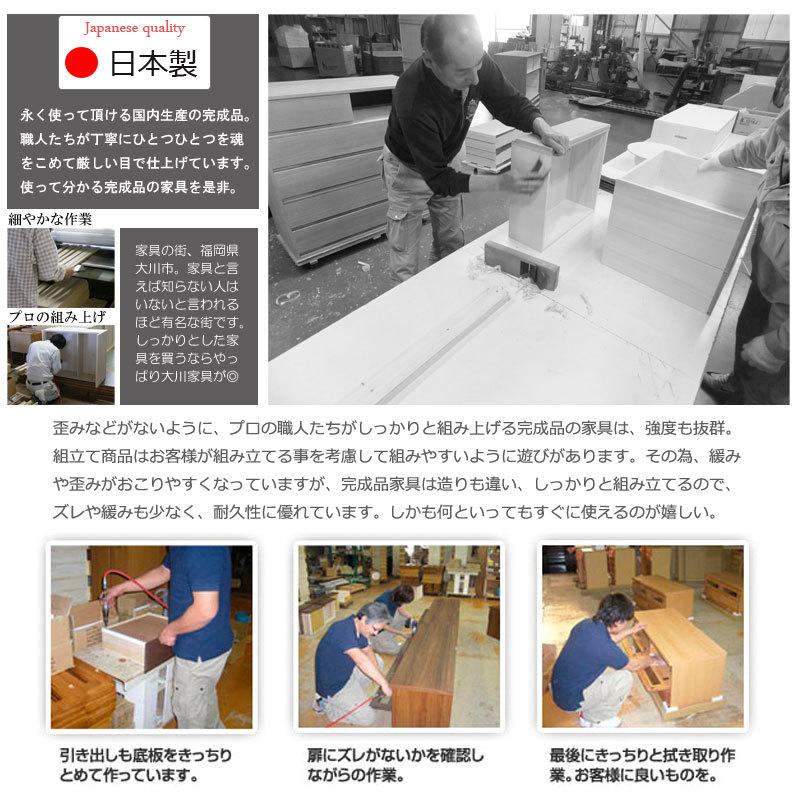 Japanese quality

日本製

永く使って頂ける国内生産の完成品。職人たちが丁寧にひとつひとつを魂をこめて厳しい目で仕上げています。使って分かる完成品の家具を是非。

細やかな作業

プロの組み上げ

家具の街、福岡県大川市。家具と言えば知らない人はいないと言われるほど有名な街です。しっかりとした家具を買うならやっぱり大川家具が◎

歪みなどがないように、プロの職人たちがしっかりと組み上げる完成品の家具は、強度も抜群。組立て商品はお客様が組み立てる事を考慮して組みやすいように遊びがあります。その為、緩みや歪みがおこりやすくなっていますが、完成品家具は造りも違い、しっかりと組み立てるので、ズレや緩みも少なく、耐久性に優れています。しかも何といってもすぐに使えるのが嬉しい。

引き出しも底板をきっちりとめて作っています。

扉にズレがないかを確認しながらの作業。

最後にきっちりと拭き取り作業。お客様に良いものを。