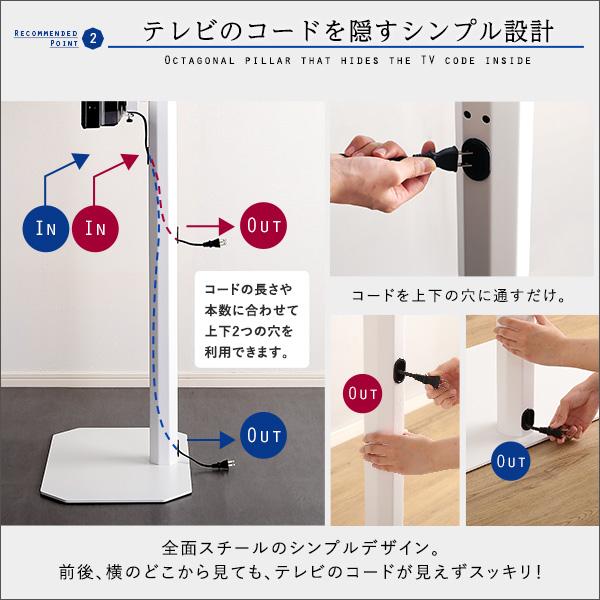 RECOMMENDED POINT 2

テレビのコードを隠すシンプル設計

OCTAGONAL PILLAR THAT HIDES THE TV CODE INSIDE

IN

IN

OUT

コードの長さや本数に合わせて上下2つの穴を利用できます。

OUT

コードを上下の穴に通すだけ。

OUT

OUT

全面スチールのシンプルデザイン。
前後、横のどこから見ても、テレビのコードが見えずスッキリ!