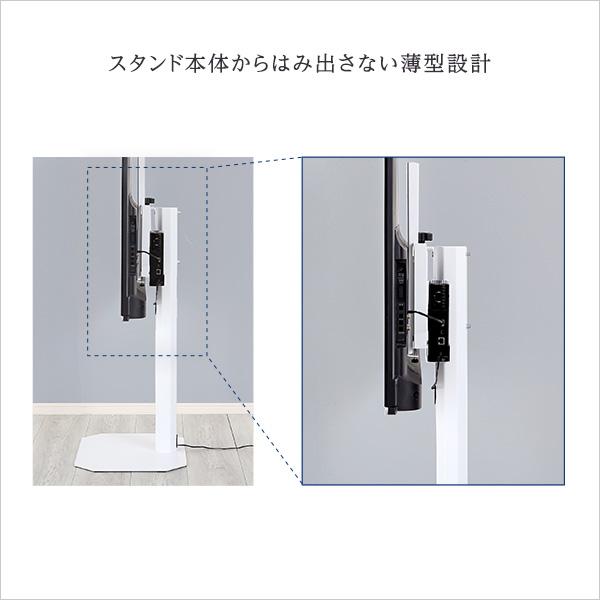 スタンド本体からはみ出さない薄型設計