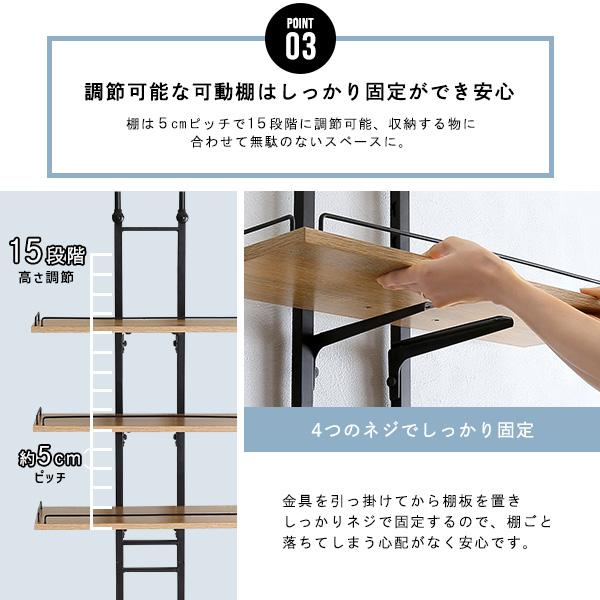 POINT
03

調節可能な可動棚はしっかり固定ができ安心

棚は5cmピッチで15段階に調節可能、収納する物に合わせて無駄のないスペースに。

15段階
高さ調節

約5cm
ピッチ

4つのネジでしっかり固定

金具を引っ掛けてから棚板を置きしっかりネジで固定するので、棚ごと落ちてしまう心配がなく安心です。