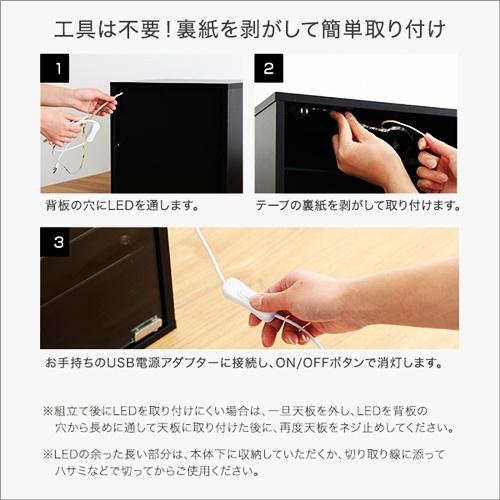 工具は不要！裏紙を剥がして簡単取り付け

1

背板の穴にLEDを通します。

2

テープの裏紙を剥がして取り付けます。

3

お手持ちのUSB電源アダプターに接続し、ON/OFFボタンで消灯します。

※組立て後にLEDを取り付けにくい場合は、一旦天板を外し、LEDを背板の穴から長めに通して天板に取り付けた後に、再度天板をネジ止めしてください。

※LEDの余った長い部分は、本体下に収納していただくか、切り取り線に添ってハサミなどで切ってからご使用ください。