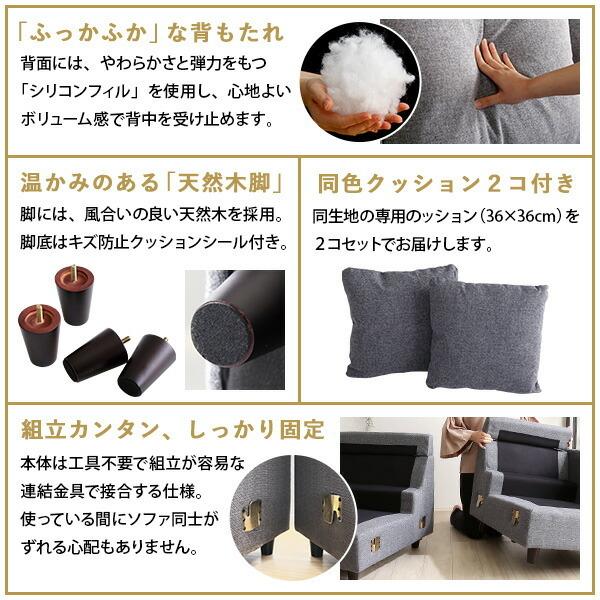 「ふっかふか」な背もたれ

背面には、やわらかさと弾力をもつ「シリコンフィル」を使用し、心地よいボリューム感で背中を受け止めます。

温かみのある「天然木脚」

脚には、風合いの良い天然木を採用。脚底はキズ防止クッションシール付き。

同色クッション2コ付き

同生地の専用のッション（36×36cm）を2コセットでお届けします。

組立カンタン、しっかり固定

本体は工具不要で組立が容易な連結金具で接合する仕様。使っている間にソファ同士がずれる心配もありません。