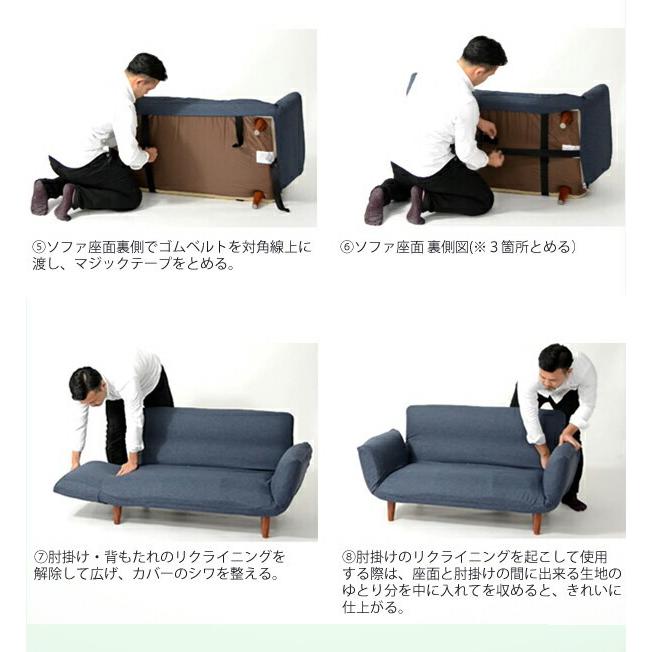 ⑤ソファ座面裏側でゴムベルトを対角線上に渡し、マジックテープをとめる。

⑥ソファ座面 裏側図(※３箇所とめる)

⑦肘掛け・背もたれのリクライニングを解除して広げ、カバーのシワを整える。

⑧肘掛けのリクライニングを起こして使用する際は、座面と肘掛けの間に出来る生地のゆとり分を中に入れてを収めると、きれいに仕上がる。