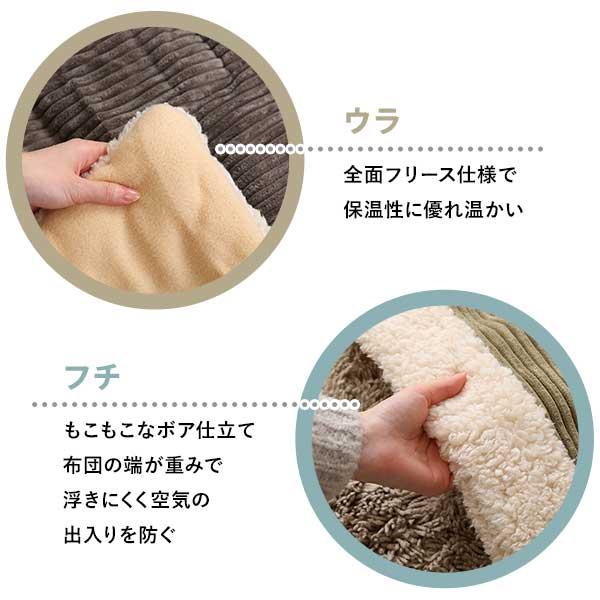 ウラ

全面フリース仕様で
保温性に優れ温かい

フチ

もこもこなボア仕立て
布団の端が重みで
浮きにくく空気の
出入りを防ぐ