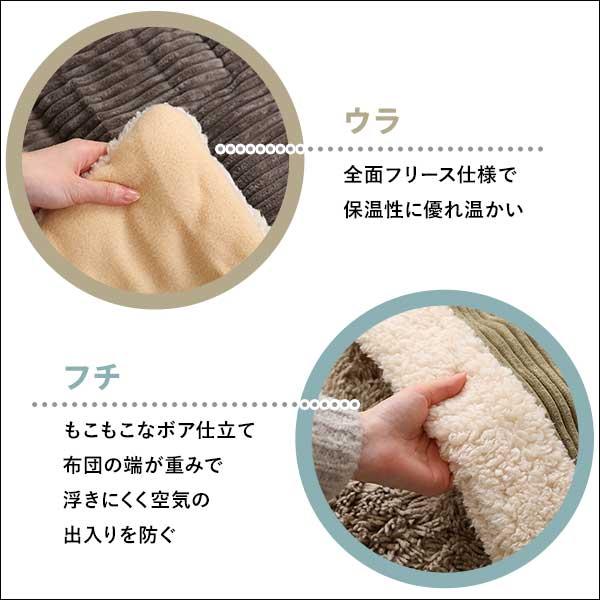 ウラ

全面フリース仕様で
保温性に優れ温かい

フチ

もこもこなボア仕立て
布団の端が重みで
浮きにくく空気の
出入りを防ぐ