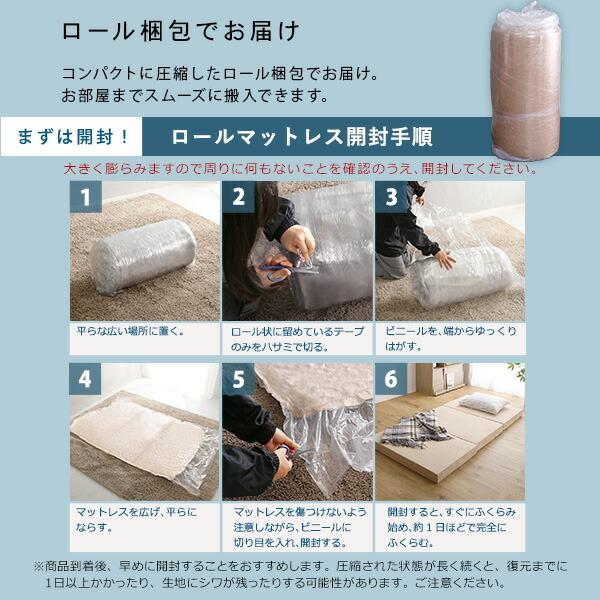 ロール梱包でお届け

コンパクトに圧縮したロール梱包でお届け。
お部屋までスムーズに搬入できます。

まずは開封！

ロールマットレス開封手順

大きく膨らみますので周りに何もないことを確認のうえ、開封してください。

1

平らな広い場所に置く。

2

ロール状に留めているテープのみをハサミで切る。

3

ビニールを、端からゆっくりはがす。

4

マットレスを広げ、平らにならす。

5

マットレスを傷つけないよう注意しながら、ビニールに切り目を入れ、開封する。

6

開封すると、すぐにふくらみ始め、約１日ほどで完全にふくらむ。

※商品到着後、早めに開封することをおすすめします。圧縮された状態が長く続くと、復元までに１日以上かかったり、生地にシワが残ったりする可能性があります。ご注意ください。