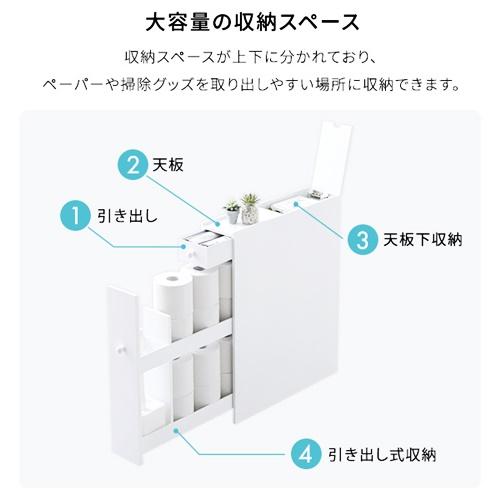 大容量の収納スペース

収納スペースが上下に分かれており、
ペーパーや掃除グッズを取り出しやすい場所に収納できます。

2 天板

1 引き出し

3 天板下収納

4 引き出し式収納