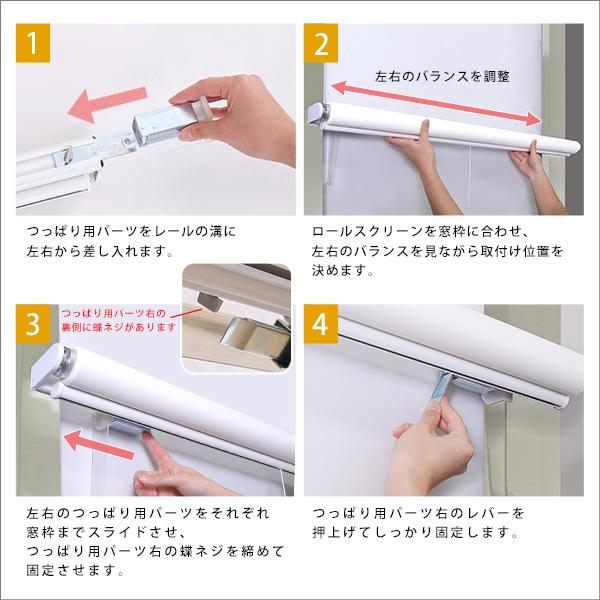 1

つっぱり用パーツをレールの溝に左右から差し入れます。

2

左右のバランスを調整

ロールスクリーンを窓枠に合わせ、左右のバランスを見ながら取付け位置を決めます。

3

つっぱり用パーツ右の裏側に蝶ネジがあります

左右のつっぱり用パーツをそれぞれ窓枠までスライドさせ、つっぱり用パーツ右の蝶ネジを締めて固定させます。

4

つっぱり用パーツ右のレバーを押上げてしっかり固定します。