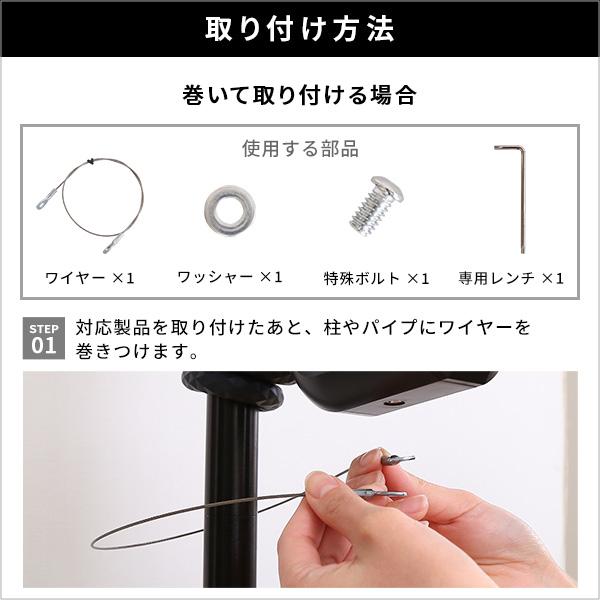 取り付け方法

巻いて取り付ける場合

使用する部品

ワイヤー ×1

ワッシャー ×1

特殊ボルト ×1

専用レンチ ×1

STEP 01

対応製品を取り付けたあと、柱やパイプにワイヤーを巻きつけます。