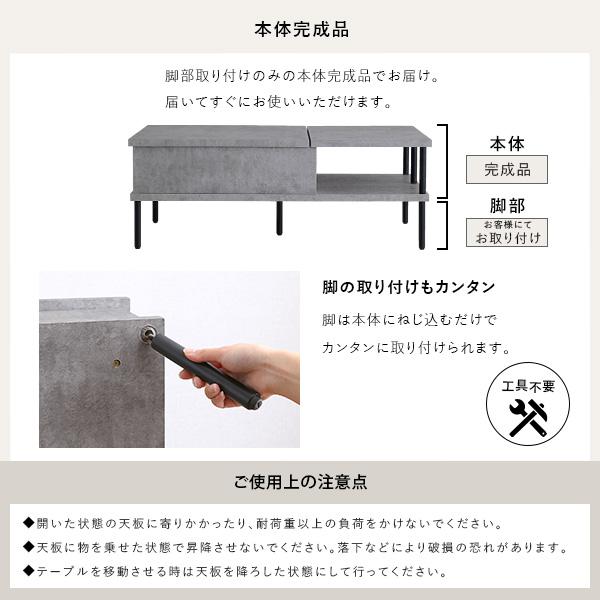 本体完成品

脚部取り付けのみの本体完成品でお届け。
届いてすぐにお使いいただけます。

本体
完成品

脚部
お客様にて
お取り付け

脚の取り付けもカンタン

脚は本体にねじ込むだけで
カンタンに取り付けられます。

工具不要

ご使用上の注意点

◆開いた状態の天板に寄りかかったり、耐荷重以上の負荷をかけないでください。
◆天板に物を乗せた状態で昇降させないでください。落下などにより破損の恐れがあります。
◆テーブルを移動させる時は天板を降ろした状態にして行ってください。