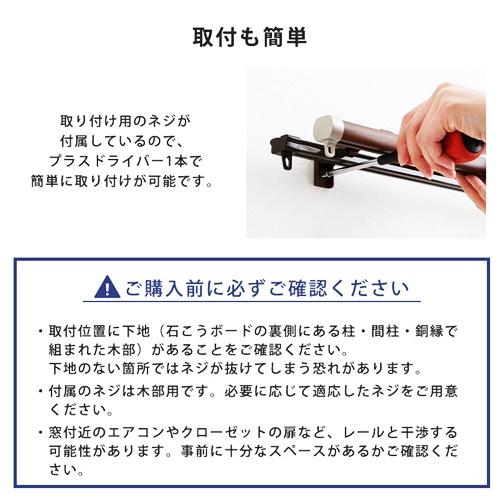 取付も簡単

取り付け用のネジが付属しているので、プラスドライバー1本で簡単に取り付けが可能です。

ご購入前に必ずご確認ください

・取付位置に下地（石こうボードの裏側にある柱・間柱・銅縁で組まれた木部）があることをご確認ください。
下地のない箇所ではネジが抜けてしまう恐れがあります。

・付属のネジは木部用です。必要に応じて適応したネジをご用意ください。

・窓付近のエアコンやクローゼットの扉など、レールと干渉する可能性があります。事前に十分なスペースがあるかご確認ください。