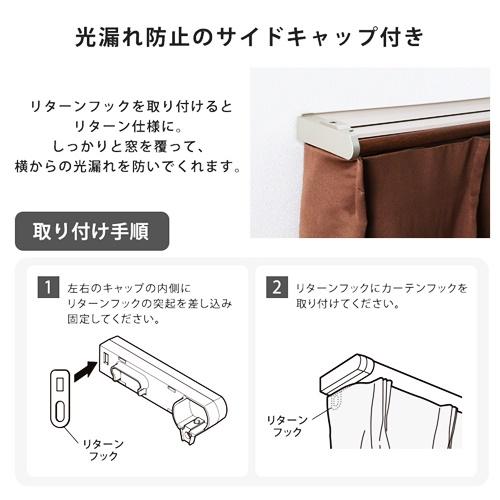 光漏れ防止のサイドキャップ付き

リターンフックを取り付けると
リターン仕様に。
しっかりと窓を覆って、
横からの光漏れを防いでくれます。

取り付け手順

1 左右のキャップの内側に
リターンフックの突起を差し込み
固定してください。

リターン
フック

2 リターンフックにカーテンフックを
取り付けてください。

リターン
フック