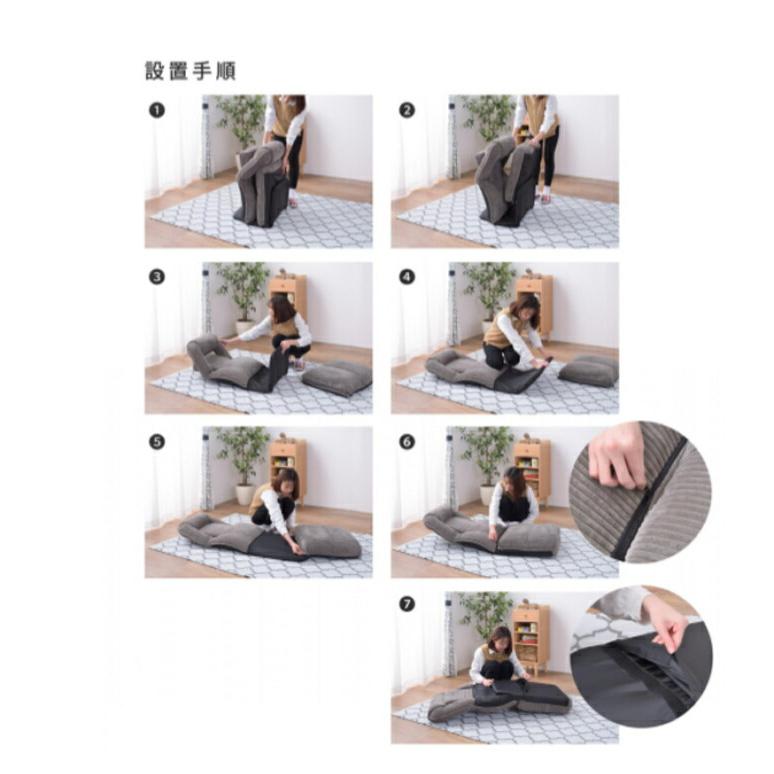 設置手順

❶

❷

❸

❹

❺

❻

❼