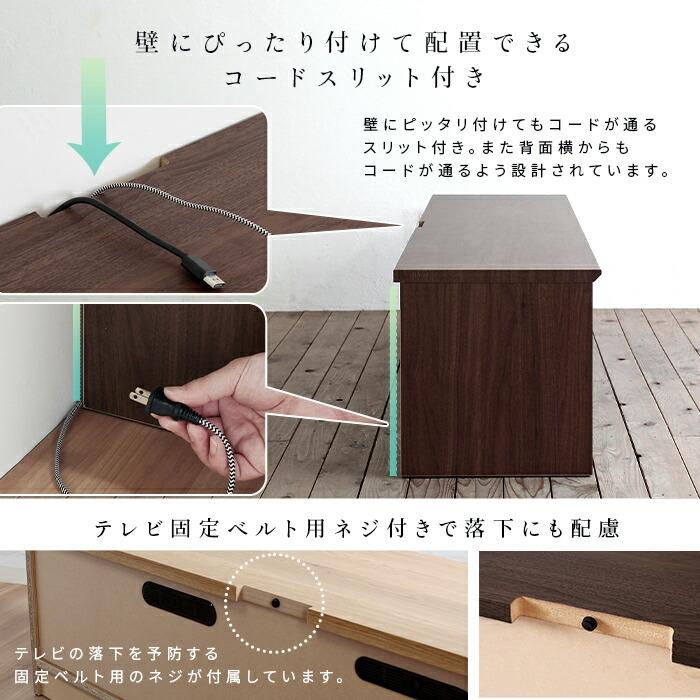 壁にぴったり付けて配置できる
コードスリット付き

壁にピッタリ付けてもコードが通るスリット付き。また背面横からもコードが通るよう設計されています。

テレビ固定ベルト用ネジ付きで落下にも配慮

テレビの落下を予防する固定ベルト用のネジが付属しています。