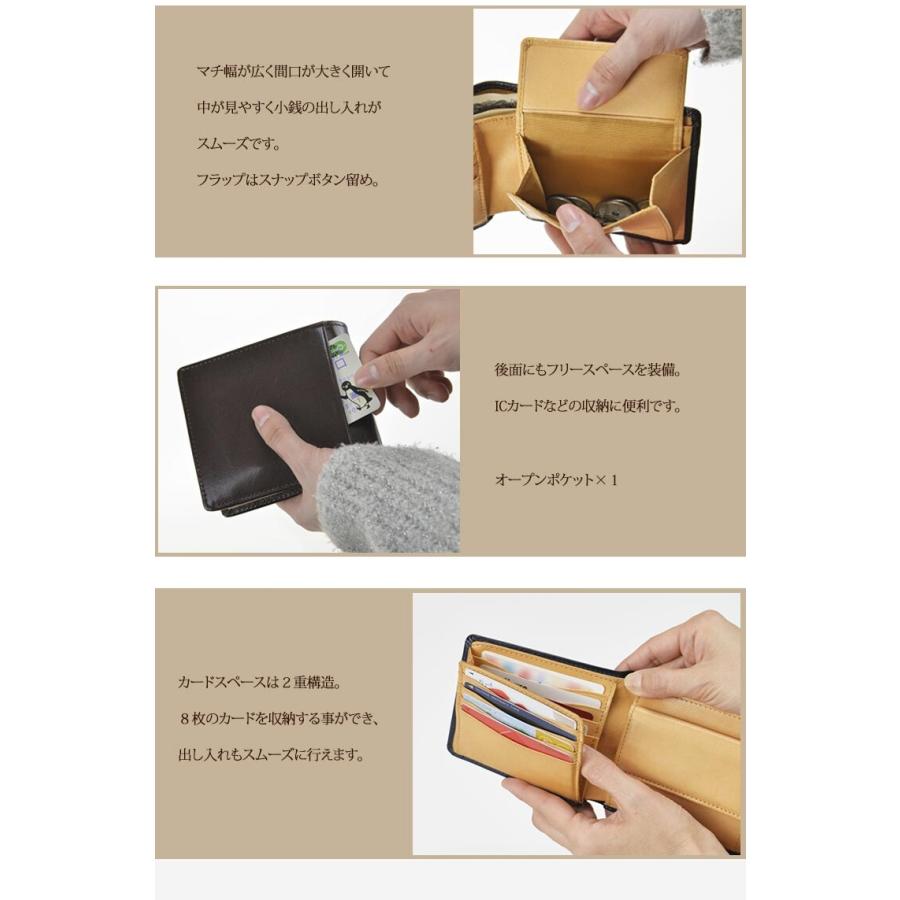 マチ幅が広く間口が大きく開いて

中が見やすく小銭の出し入れが

スムーズです。

フラップはスナップボタン留め。

後面にもフリースペースを装備。

ICカードなどの収納に便利です。

オープンポケット×１

カードスペースは２重構造。

８枚のカードを収納する事ができ、

出し入れもスムーズに行えます。