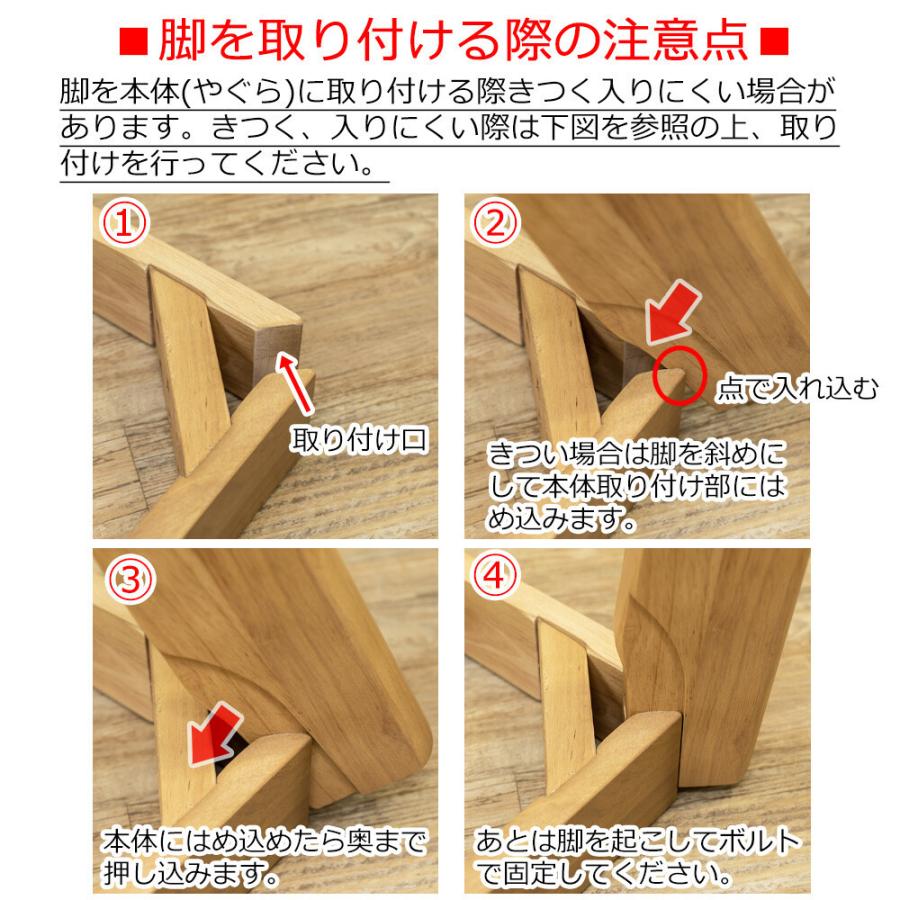 ■脚を取り付ける際の注意点■

脚を本体(やぐら)に取り付ける際きつく入りにくい場合があります。きつく、入りにくい際は下図を参照の上、取り付けを行ってください。

①

取り付け口

②

点で入れ込む

きつい場合は脚を斜めにして本体取り付け部にはめ込みます。

③

本体にはめ込めたら奥まで押し込みます。

④

あとは脚を起こしてボルトで固定してください。