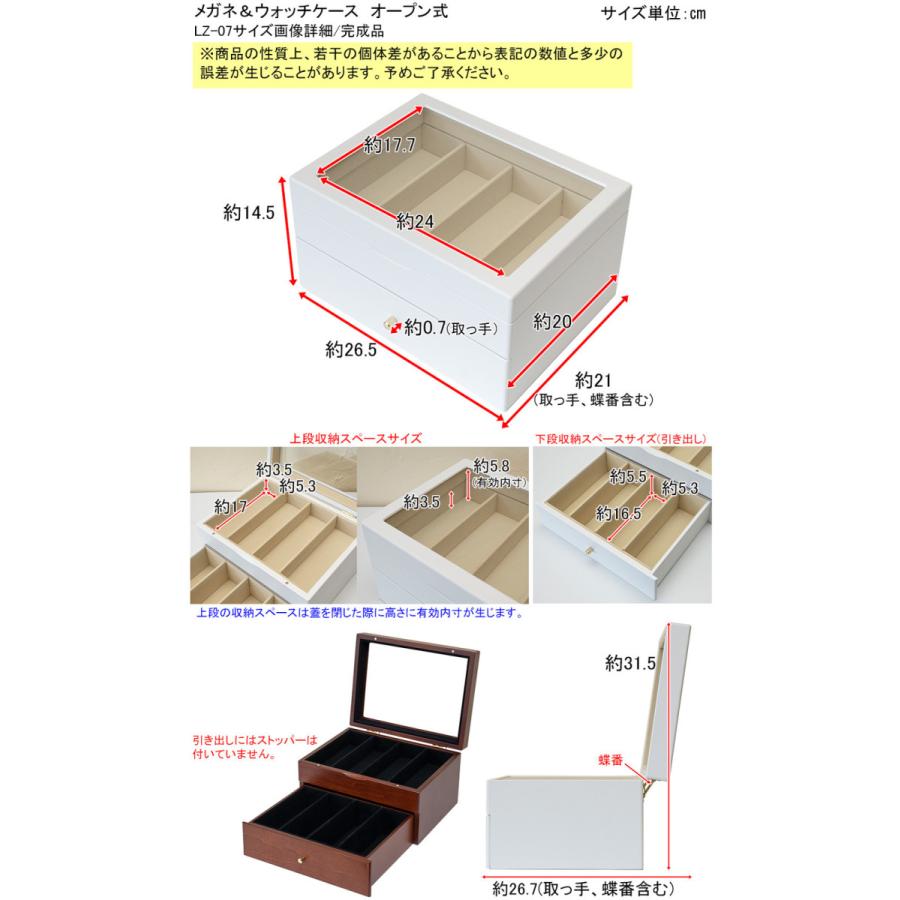 メガネ＆ウォッチケース　オープン式
サイズ単位：cm
LZ-07サイズ画像詳細/完成品
※商品の性質上、若干の個体差があることから表記の数値と多少の誤差が生じることがあります。予めご了承ください。

約17.7
約24
約14.5
約0.7(取っ手)
約20
約26.5
約21
(取っ手、蝶番含む)

上段収納スペースサイズ
約3.5
約5.3
約17
約5.8
(有効内寸)
約3.5

下段収納スペースサイズ(引き出し)
約5.5
約5.3
約16.5

上段の収納スペースは蓋を閉じた際に高さに有効内寸が生じます。

引き出しにはストッパーは付いていません。

約31.5
蝶番
約26.7(取っ手、蝶番含む)