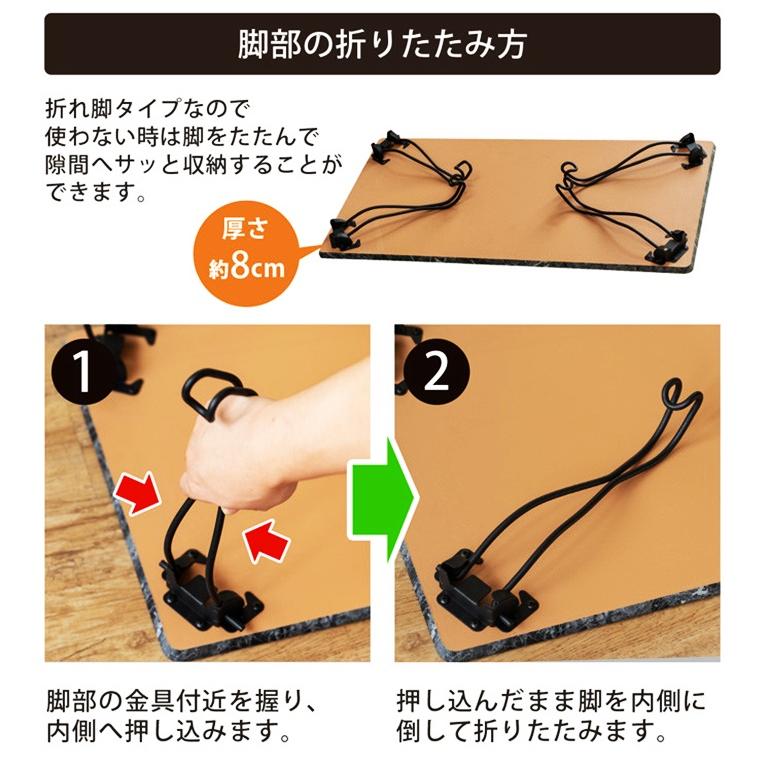 脚部の折りたたみ方

折れ脚タイプなので使わない時は脚をたたんで隙間へサッと収納することができます。

厚さ
約8cm

1

2

脚部の金具付近を握り、内側へ押し込みます。

押し込んだまま脚を内側に倒して折りたたみます。